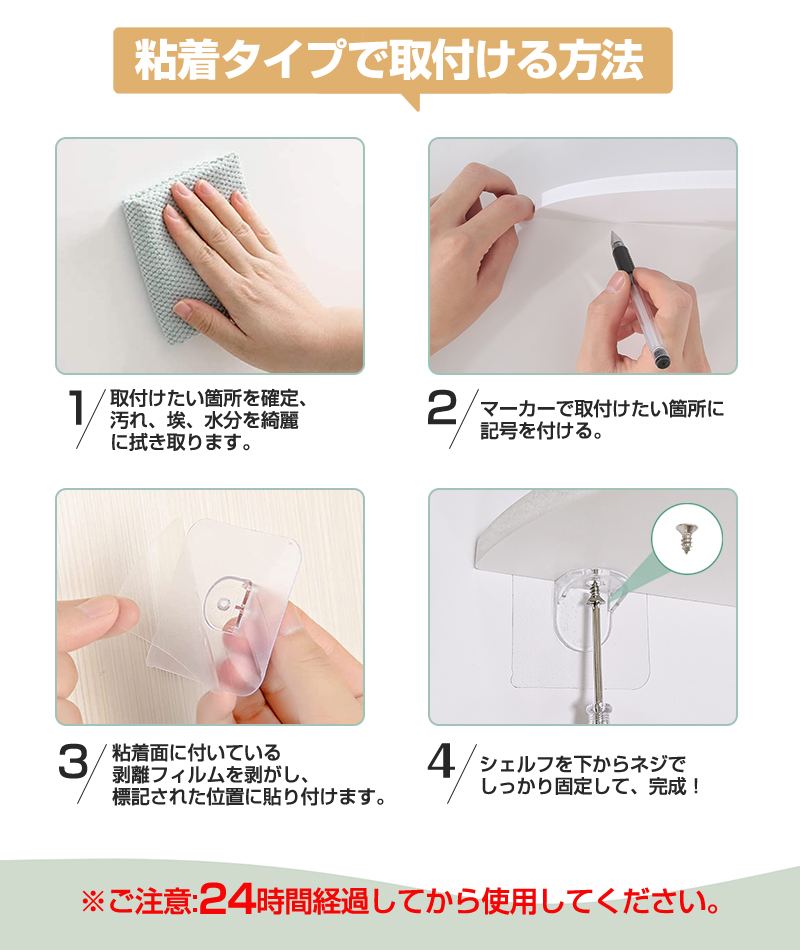 粘着タイプで取付ける方法

1 取付けたい箇所を確定、汚れ、埃、水分を綺麗に拭き取ります。

2 マーカーで取付けたい箇所に記号を付ける。

3 粘着面に付いている剥離フィルムを剥がし、標記された位置に貼り付けます。

4 シェルフを下からネジでしっかり固定して、完成！

※ご注意:24時間経過してから使用してください。