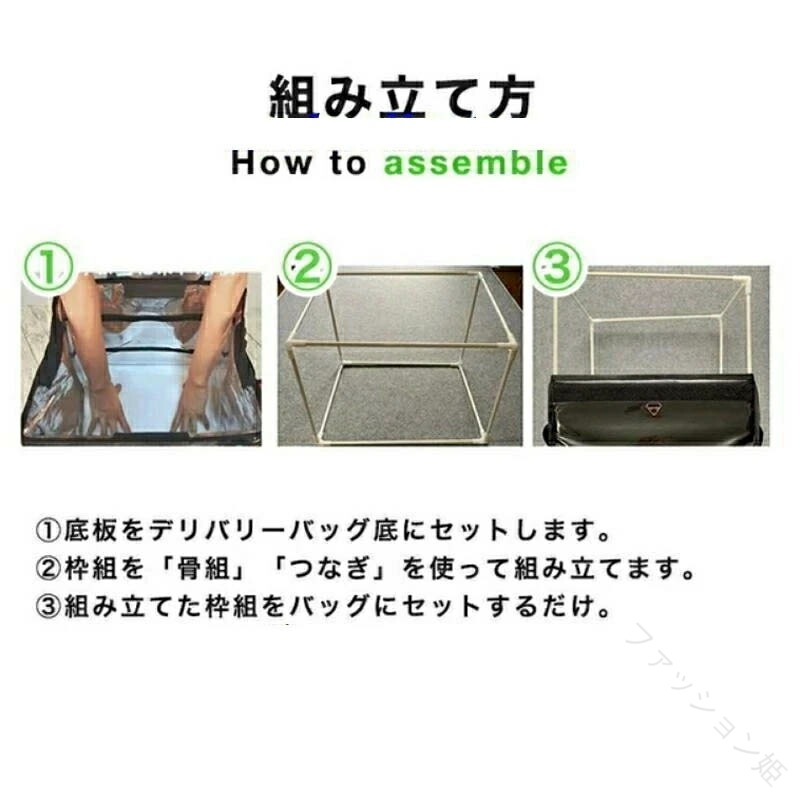 組み立て方
How to assemble

①

②

③

①底板をデリバリーバッグ底にセットします。
②枠組を「骨組」「つなぎ」を使って組み立てます。
③組み立てた枠組をバッグにセットするだけ。

ファッション姫