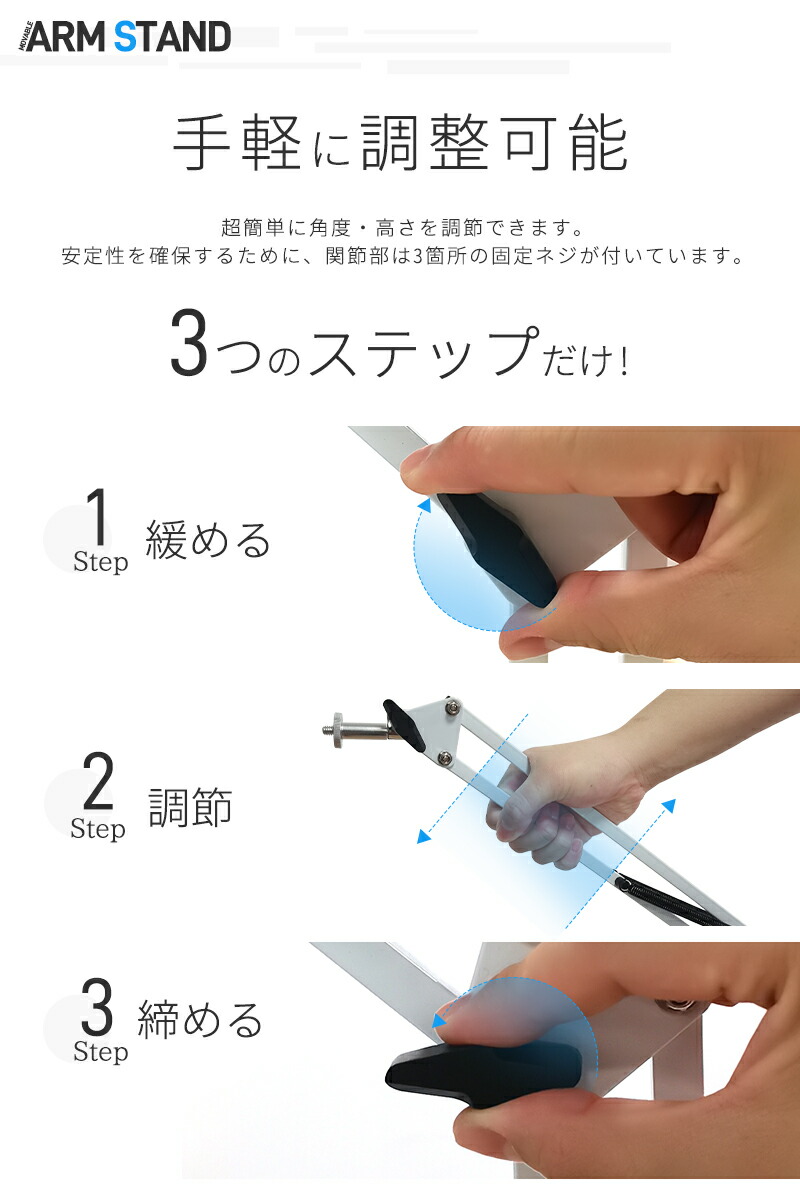 MOVABLE ARM STAND

手軽に調整可能

超簡単に角度・高さを調節できます。
安定性を確保するために、関節部は3箇所の固定ネジが付いています。

3つのステップだけ!

1 Step 緩める

2 Step 調節

3 Step 締める