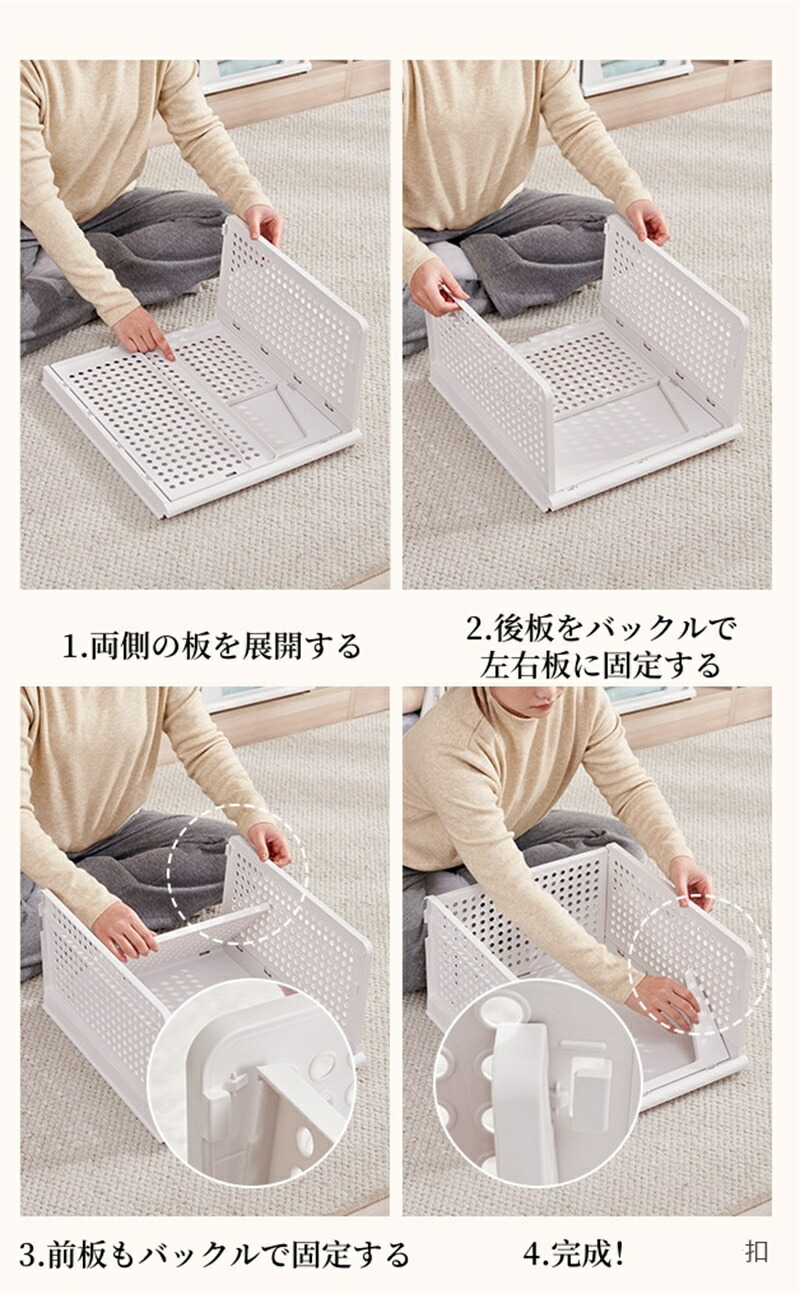 1.両側の板を展開する

2.後板をバックルで左右板に固定する

3.前板もバックルで固定する

4.完成!

扣