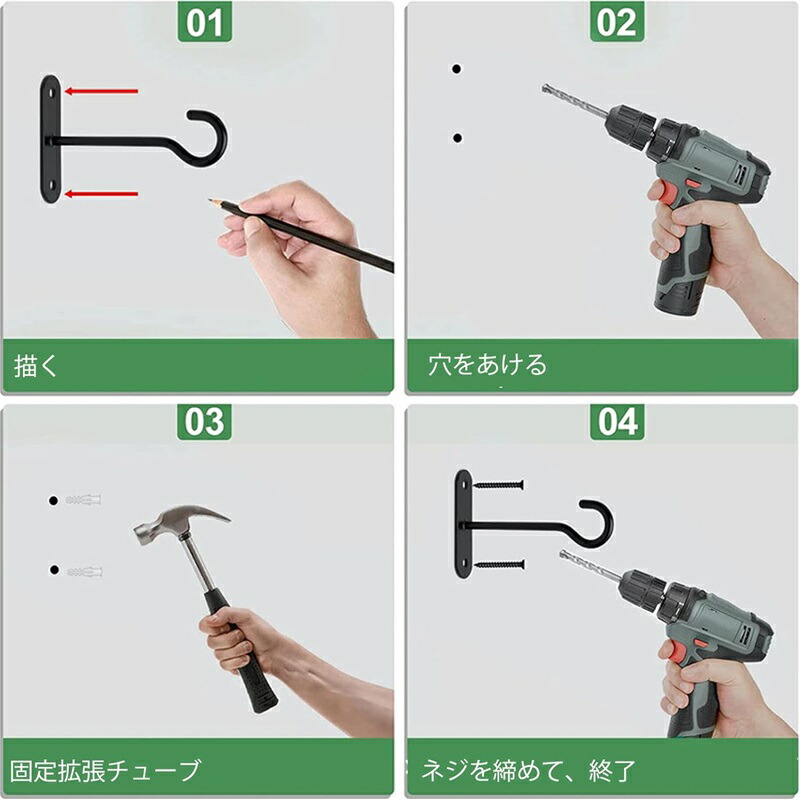 01

描く

02

穴をあける

03

固定拡張チューブ

04

ネジを締めて、終了