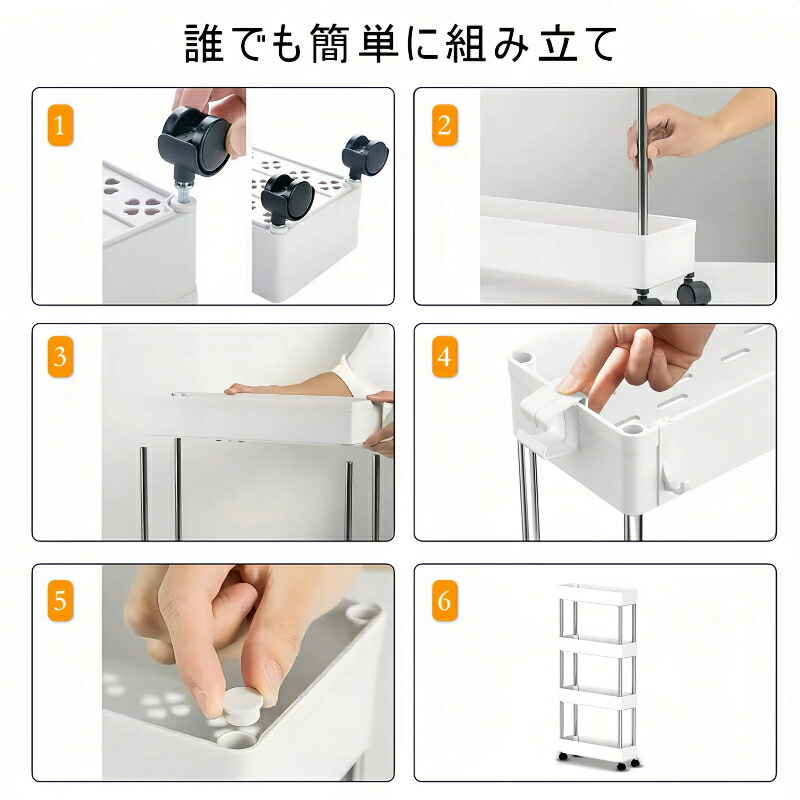 誰でも簡単に組み立て

1

2

3

4

5

6