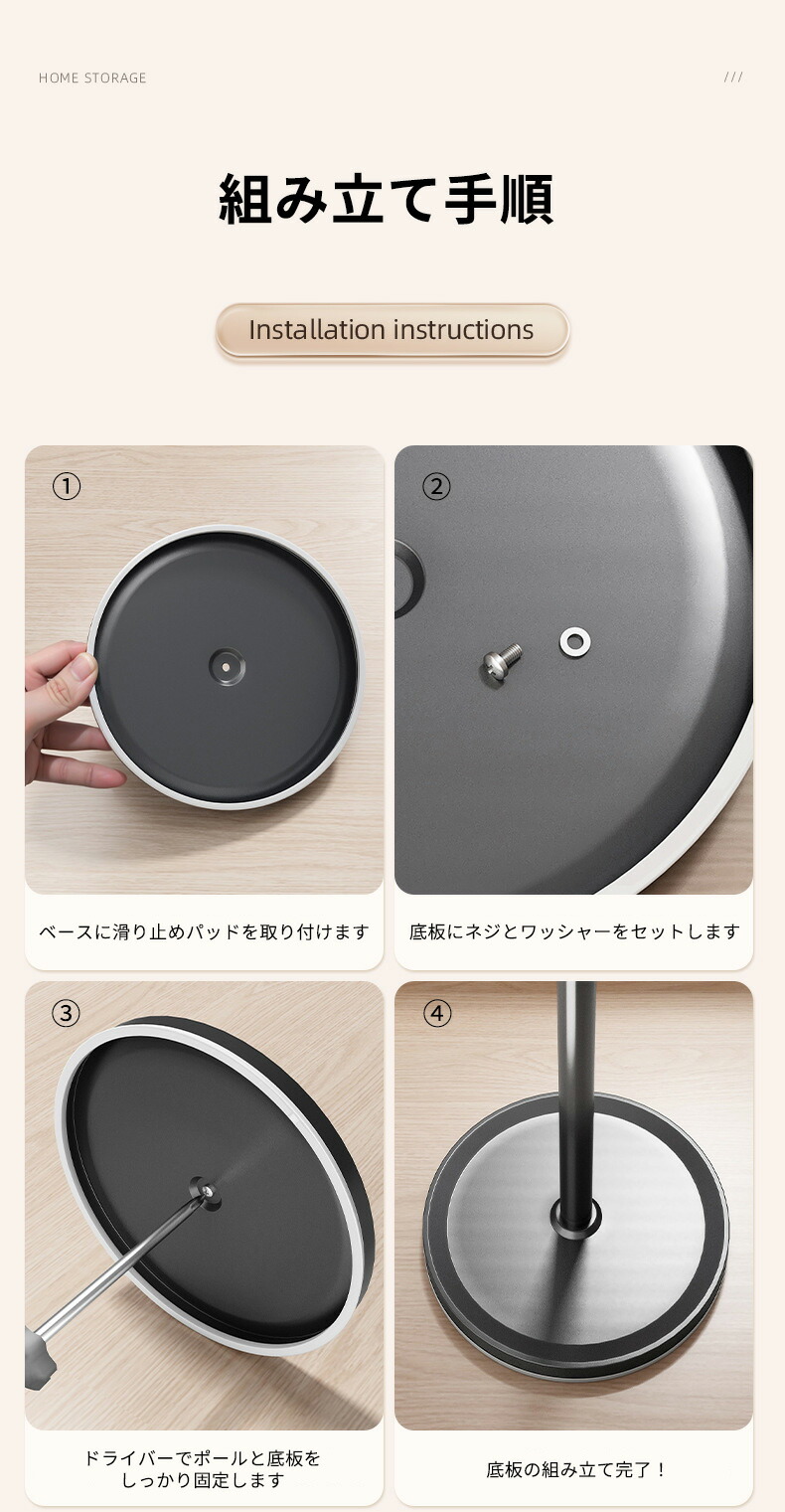 HOME STORAGE

///

組み立て手順

Installation instructions

①

ベースに滑り止めパッドを取り付けます

②

底板にネジとワッシャーをセットします

③

ドライバーでポールと底板をしっかり固定します

④

底板の組み立て完了！