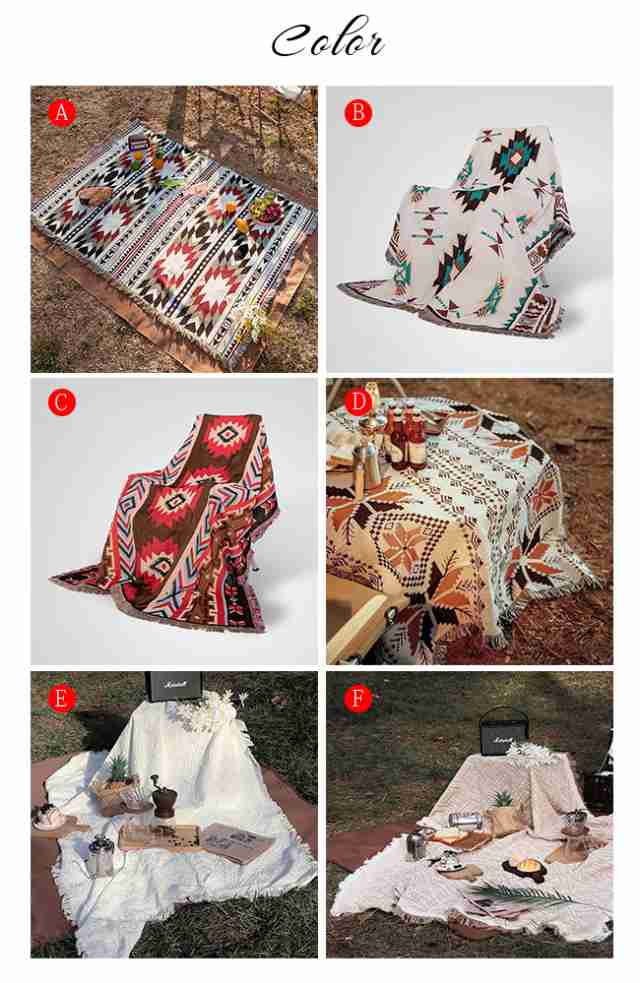 Color

A

B

C

D

E

Marshall

F

Marshall