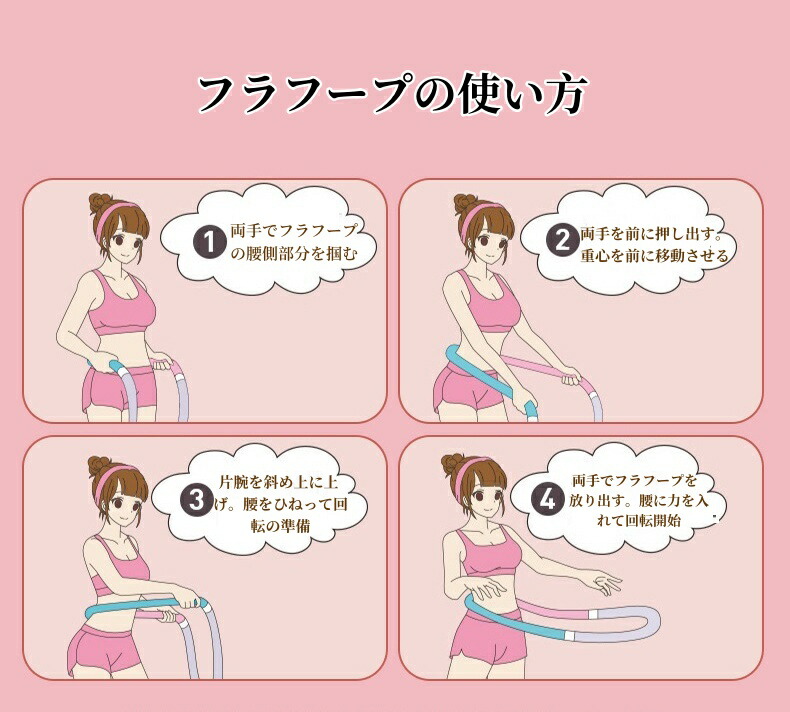 フラフープの使い方

1 両手でフラフープの腰側部分を掴む

2 両手を前に押し出す。重心を前に移動させる

3 片腕を斜め上に上げ。腰をひねって回転の準備

4 両手でフラフープを放り出す。腰に力を入れて回転開始