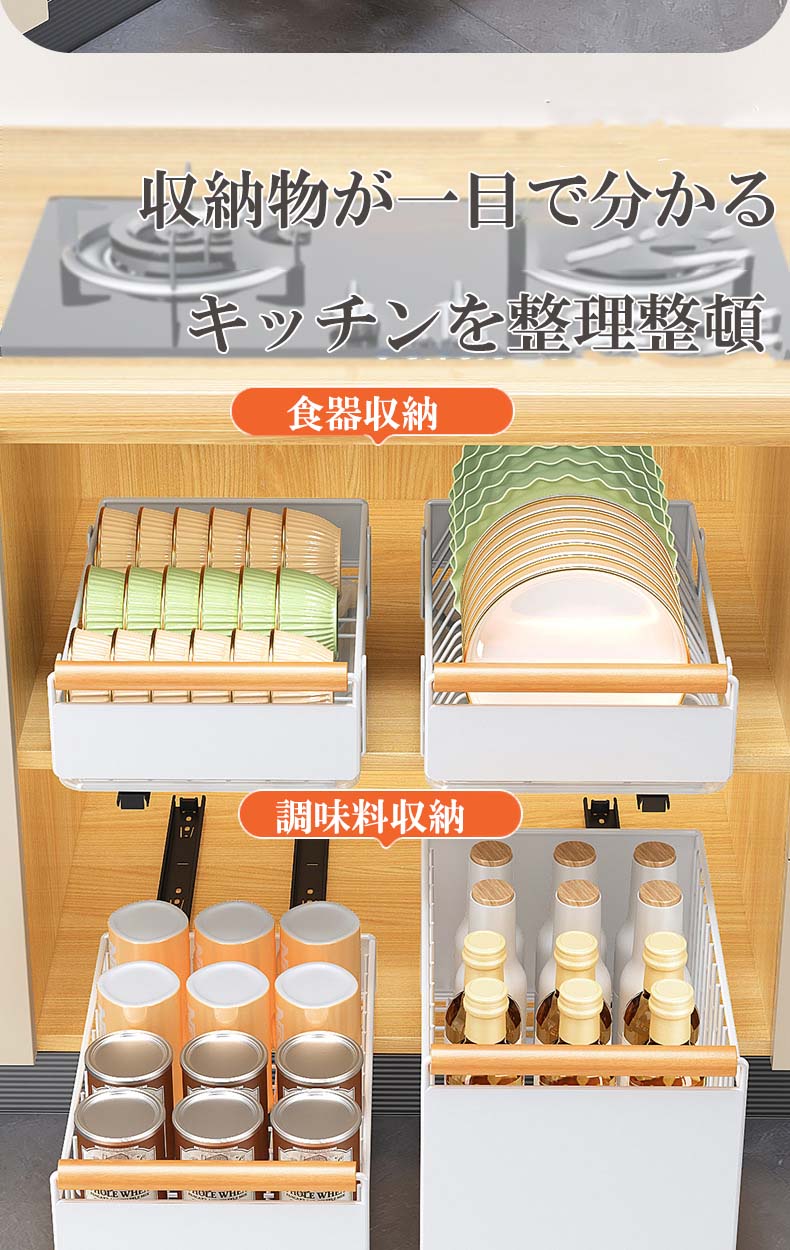 収納物が一目で分かる

キッチンを整理整頓

食器収納

調味料収納