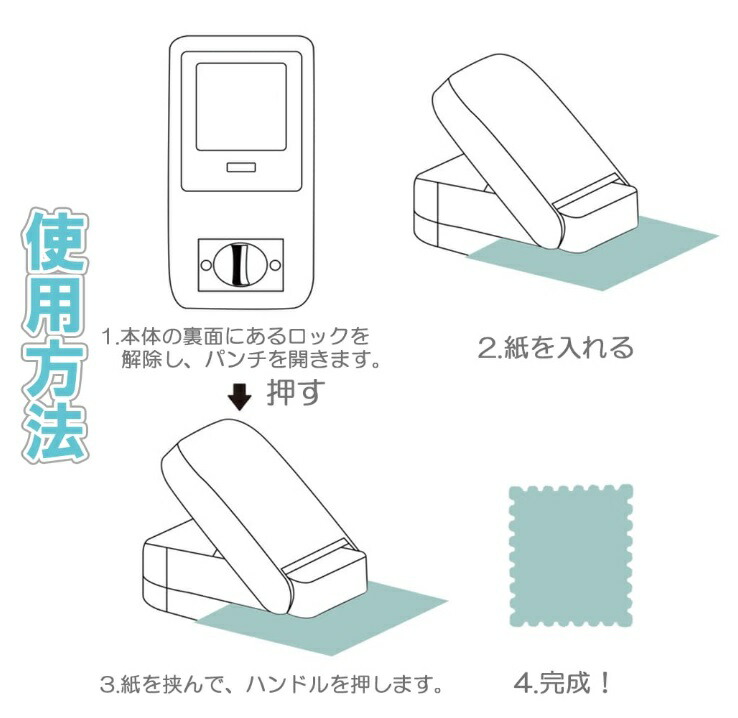 使用方法

1.本体の裏面にあるロックを解除し、パンチを開きます。

2.紙を入れる

押す

3.紙を挟んで、ハンドルを押します。

4.完成！