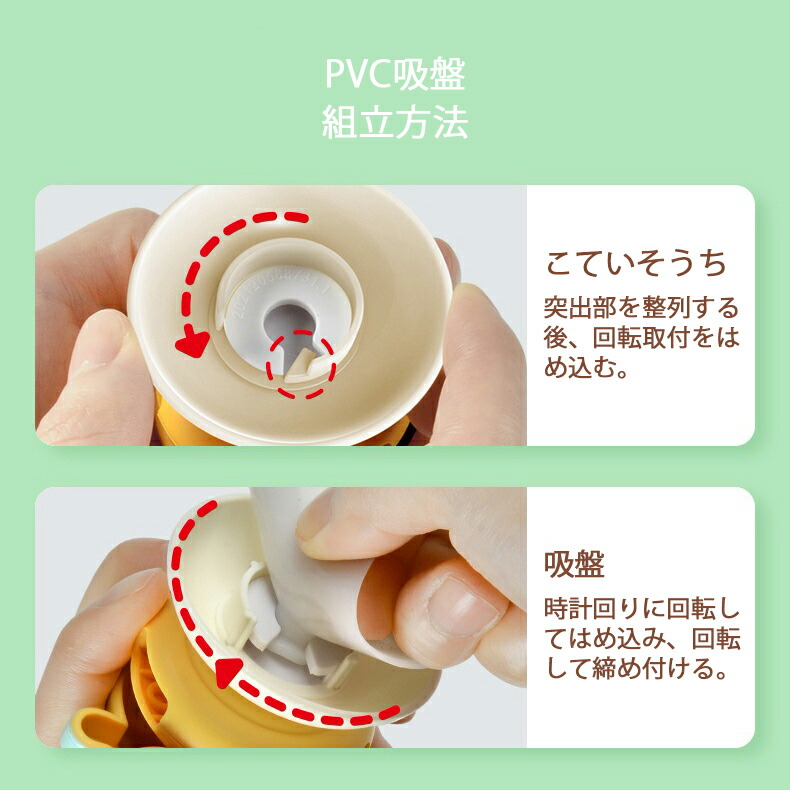 PVC吸盤
組立方法

こていそうち
突出部を整列する後、回転取付をはめ込む。

吸盤
時計回りに回転してはめ込み、回転して締め付ける。