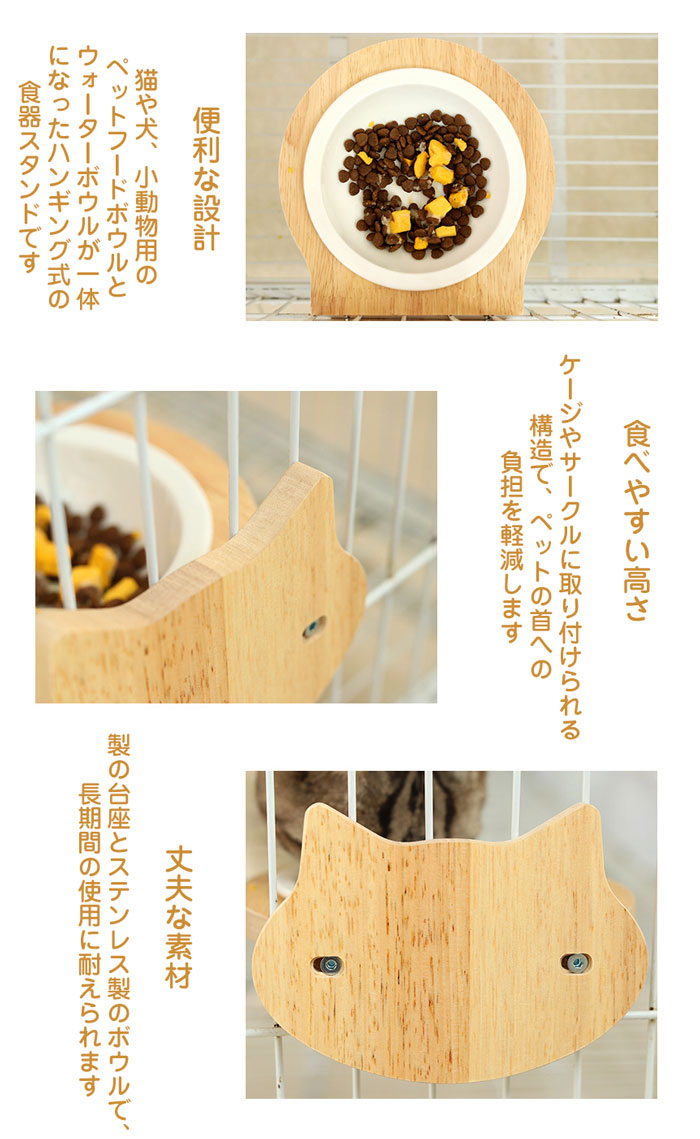 便利な設計

猫や犬、小動物用のペットフードボウルとウォーターボウルが一体になったハンギング式の食器スタンドです

食べやすい高さ

ケージやサークルに取り付けられる構造で、ペットの首への負担を軽減します

丈夫な素材

製の台座とステンレス製のボウルで、長期間の使用に耐えられます