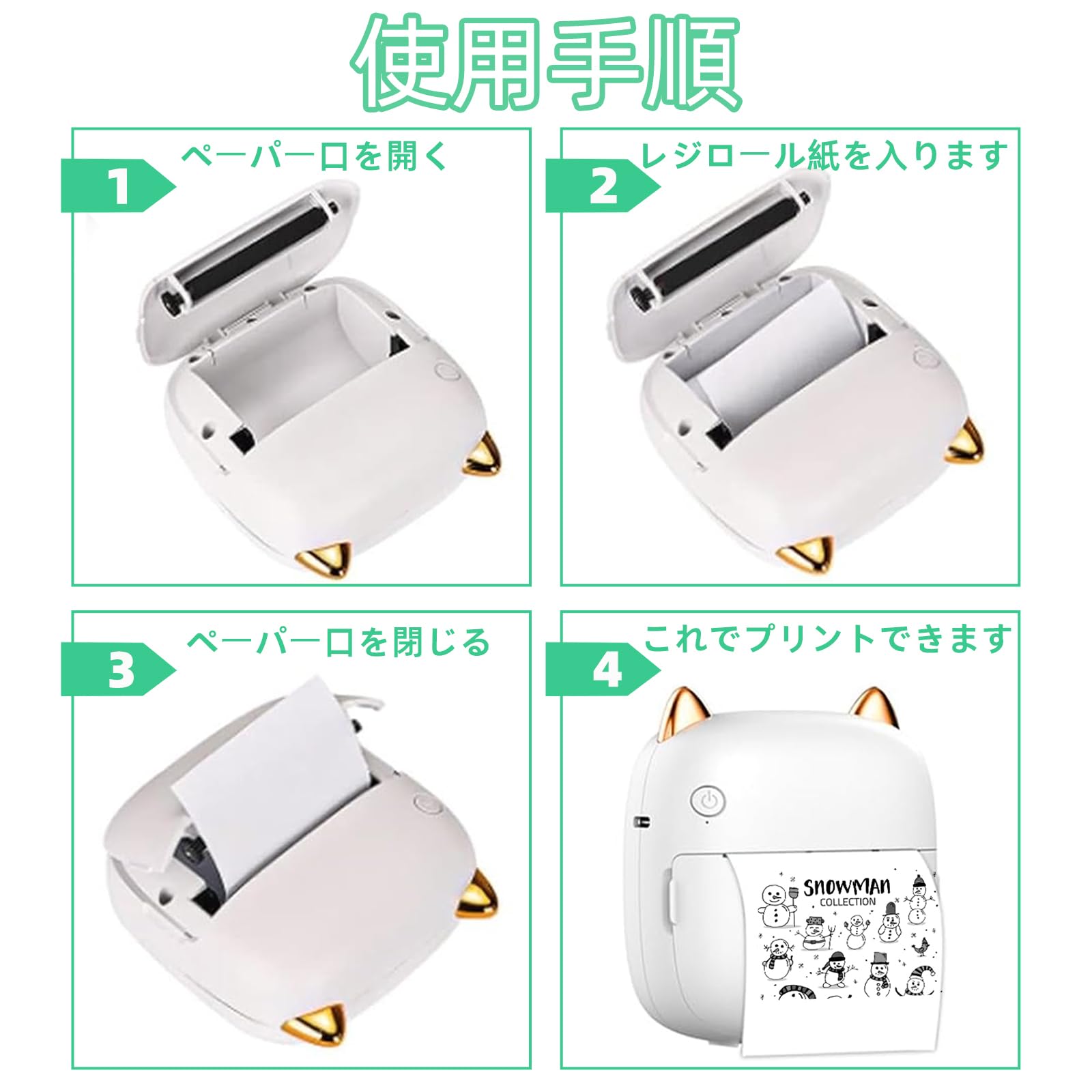 使用手順

1
ペーパー口を開く

2
レジロール紙を入ります

3
ペーパー口を閉じる

4
これでプリントできます

SNOWMAN
COLLECTION