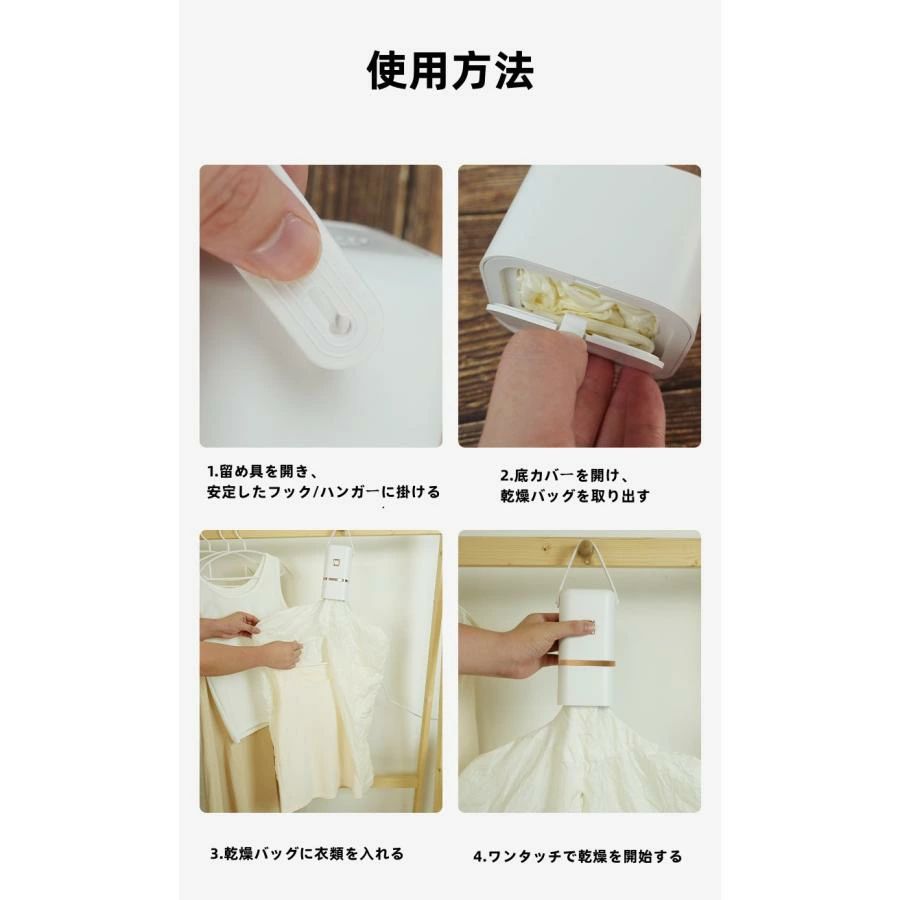 使用方法

1.留め具を開き、
安定したフック/ハンガーに掛ける

2.底カバーを開け、
乾燥バッグを取り出す

3.乾燥バッグに衣類を入れる

4.ワンタッチで乾燥を開始する