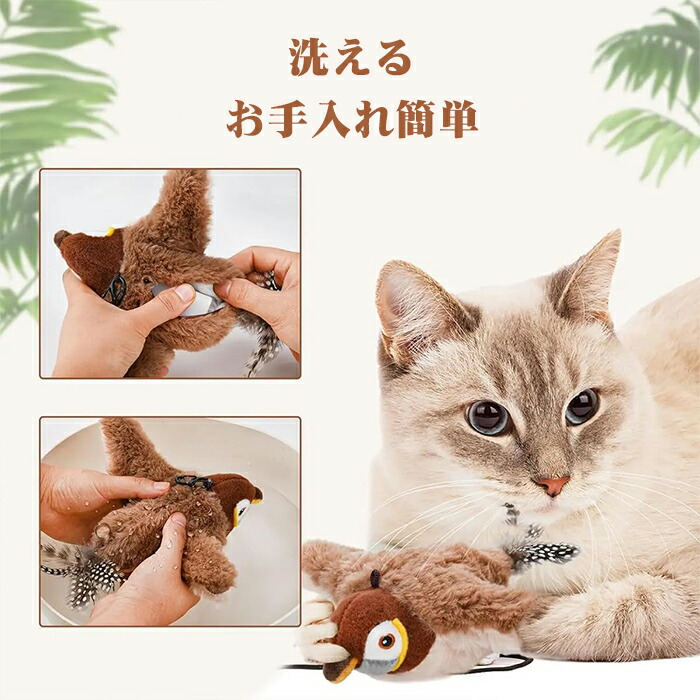 洗える
お手入れ簡単