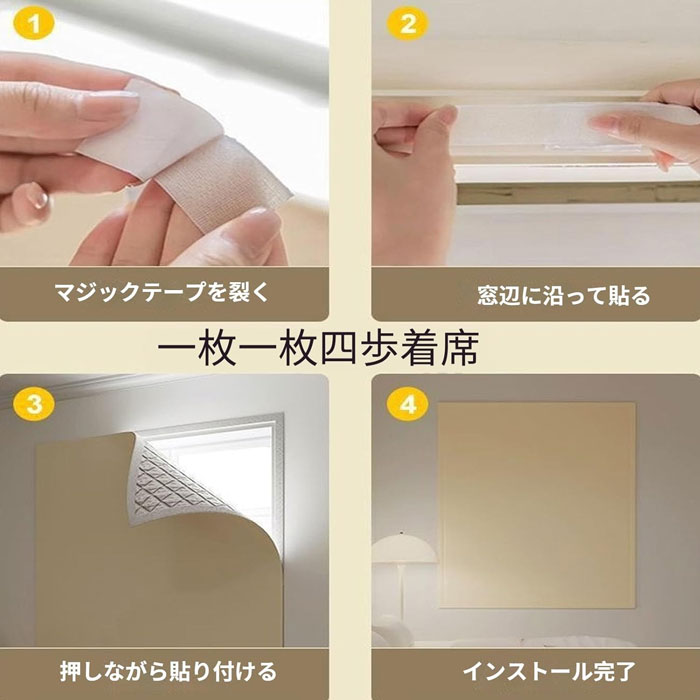 1

マジックテープを裂く

2

窓辺に沿って貼る

一枚一枚四歩着席

3

押しながら貼り付ける

4

インストール完了