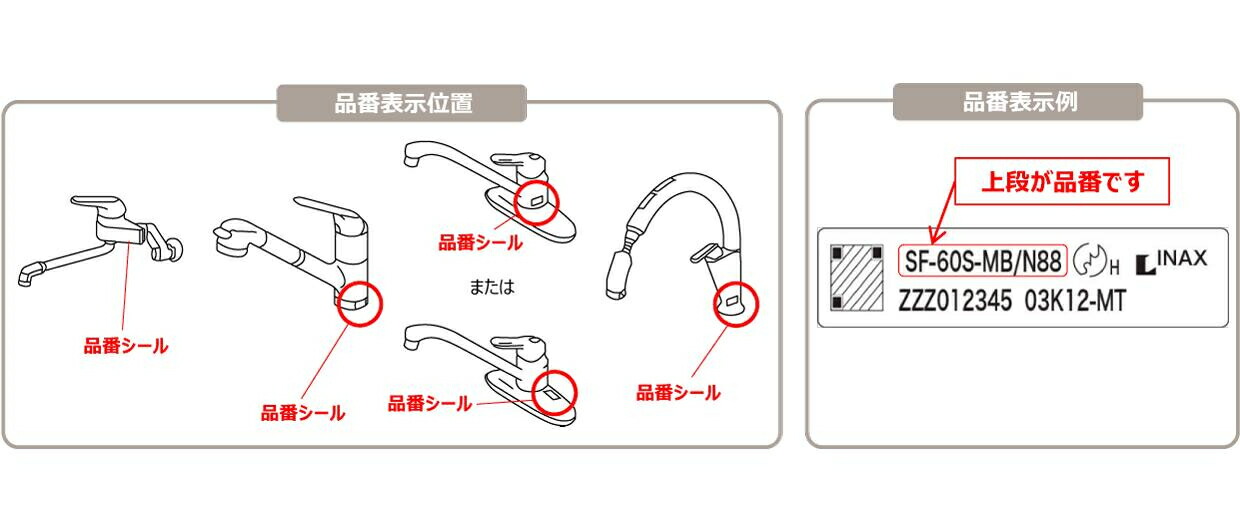 品番表示位置

品番シール

品番シール

品番シール

または

品番シール

品番シール

品番表示例

上段が品番です

SF-60S-MB/N88 H INAX

ZZZ012345 03K12-MT