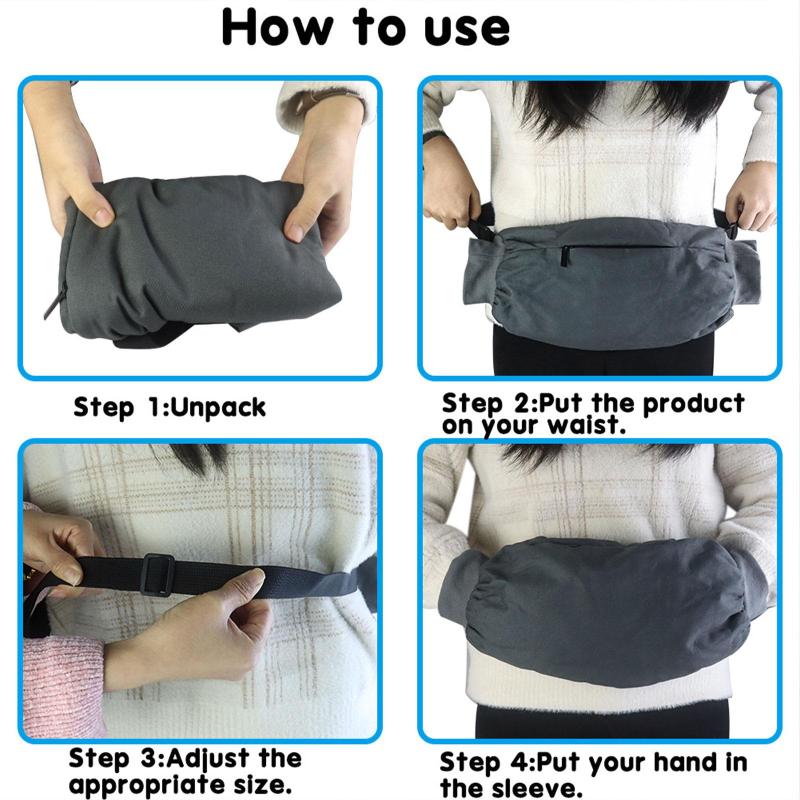 How to use

Step 1:Unpack

Step 2:Put the product on your waist.

Step 3:Adjust the appropriate size.

Step 4:Put your hand in the sleeve.