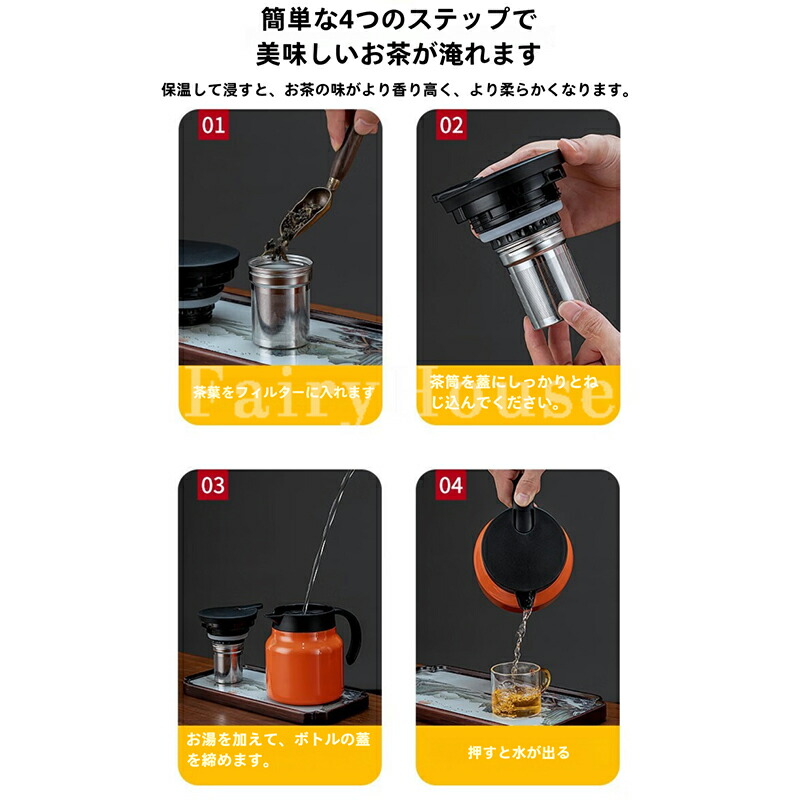 簡単な4つのステップで
美味しいお茶が淹れます

保温して浸すと、お茶の味がより香り高く、より柔らかくなります。

01

茶葉をフィルターに入れます

02

茶筒を蓋にしっかりとねじ込んでください。

Fairy House

03

お湯を加えて、ボトルの蓋を締めます。

04

押すと水が出る