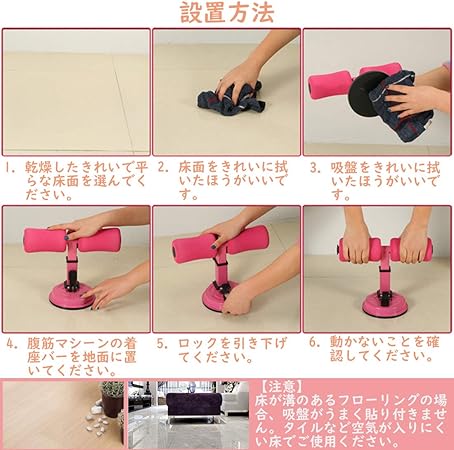 設置方法

1. 乾燥したきれいで平らな床面を選んでください。

2. 床面をきれいに拭いたほうがいいです。

3. 吸盤をきれいに拭いたほうがいいです。

4. 腹筋マシーンの着座バーを地面に置いてください。

5. ロックを引き下げてください。

6. 動かないことを確認してください。

【注意】
床が溝のあるフローリングの場合、吸盤がうまく貼り付きません。タイルなど空気が入りにくい床でご使用ください。