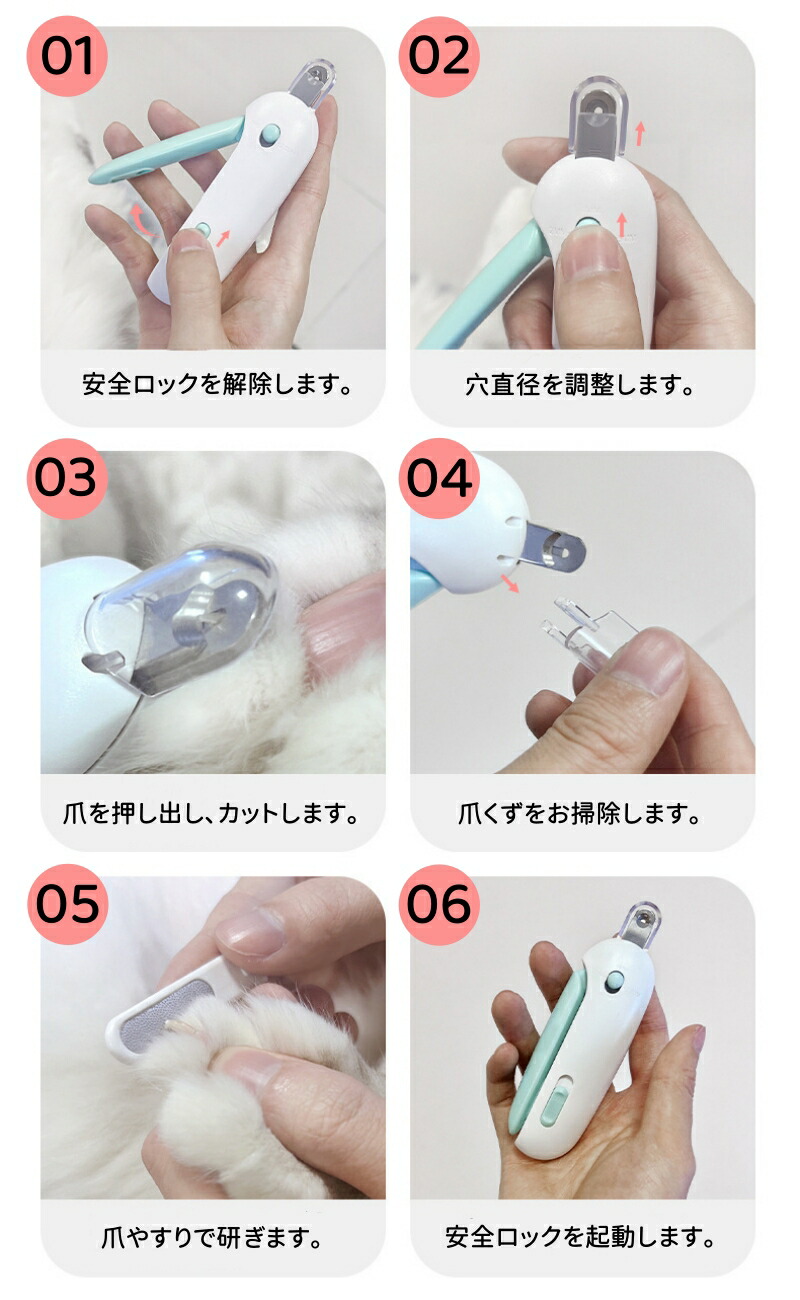 01

安全ロックを解除します。

02

穴直径を調整します。

03

爪を押し出し、カットします。

04

爪くずをお掃除します。

05

爪やすりで研ぎます。

06

安全ロックを起動します。