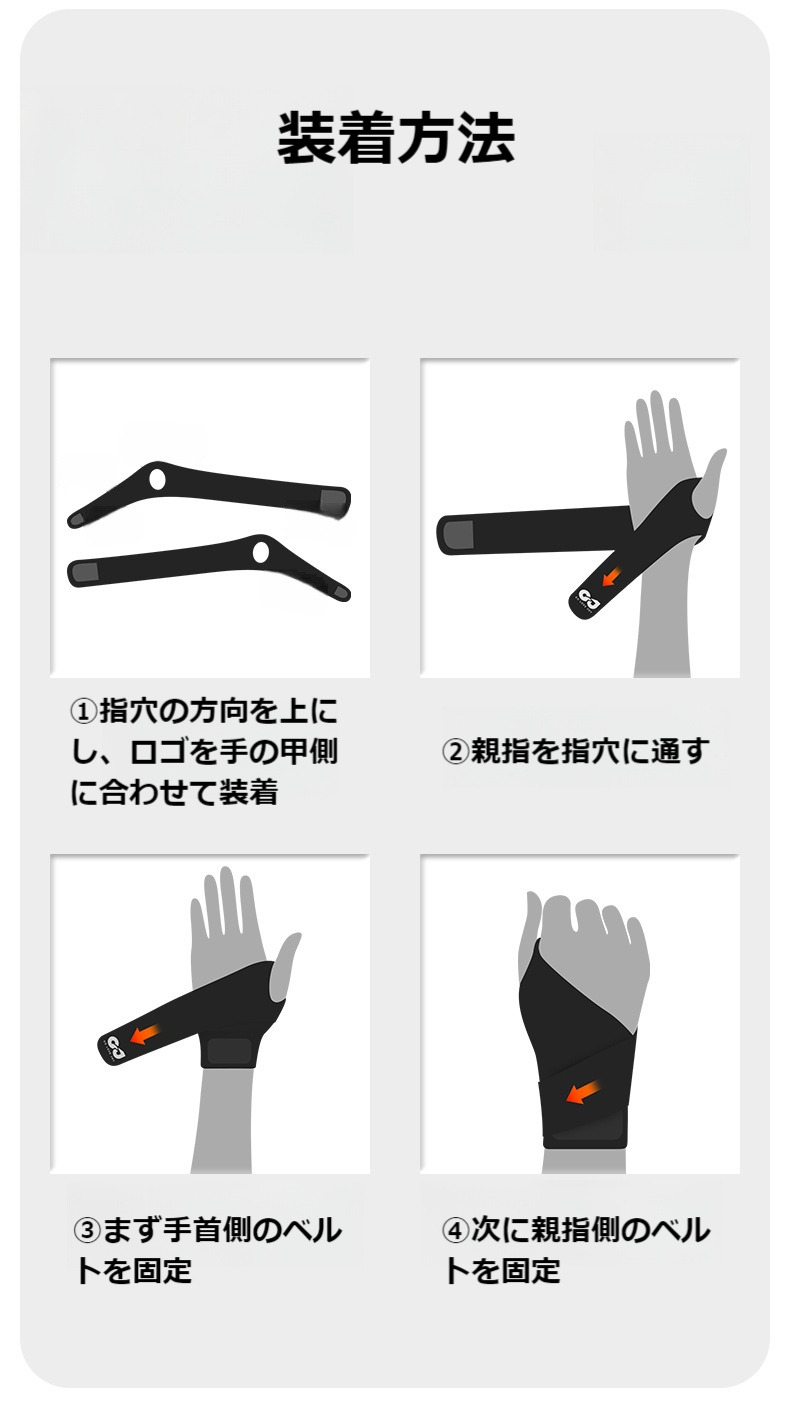 装着方法

①指穴の方向を上にし、ロゴを手の甲側に合わせて装着

②親指を指穴に通す

③まず手首側のベルトを固定

④次に親指側のベルトを固定