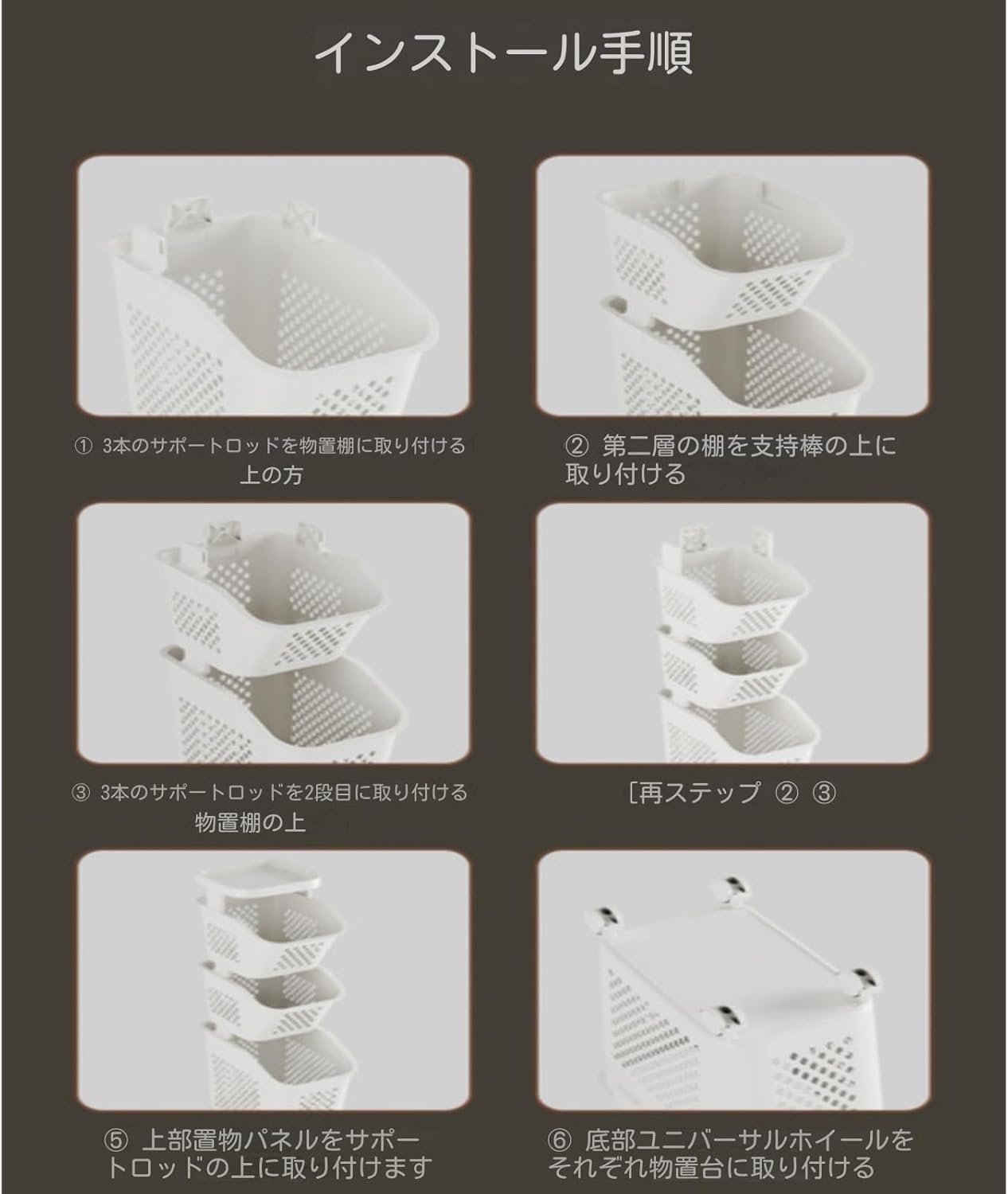 インストール手順

① 3本のサポートロッドを物置棚に取り付ける 上の方

② 第二層の棚を支持棒の上に取り付ける

③ 3本のサポートロッドを2段目に取り付ける 物置棚の上

［再ステップ ② ③

⑤ 上部置物パネルをサポートロッドの上に取り付けます

⑥ 底部ユニバーサルホイールをそれぞれ物置台に取り付ける