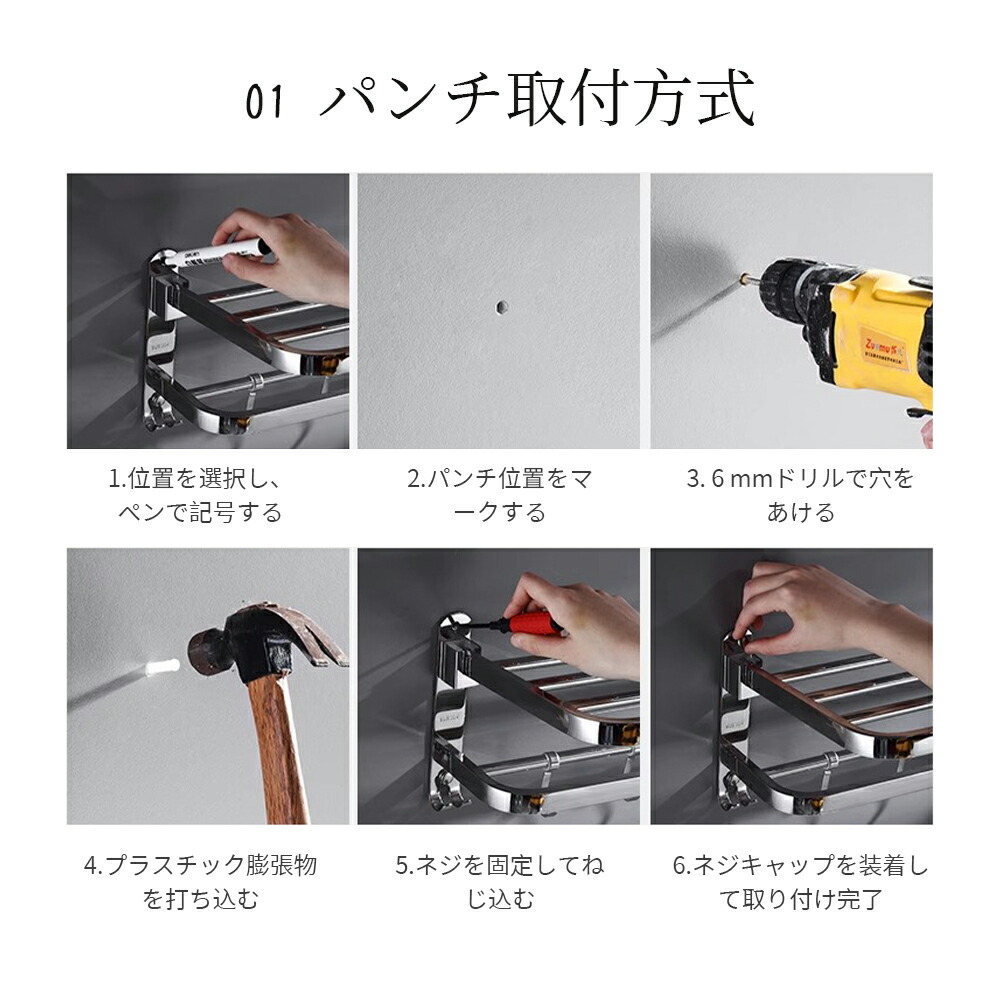 01 パンチ取付方式

1.位置を選択し、ペンで記号する

2.パンチ位置をマークする

3. 6 mmドリルで穴をあける

4.プラスチック膨張物を打ち込む

5.ネジを固定してねじ込む

6.ネジキャップを装着して取り付け完了