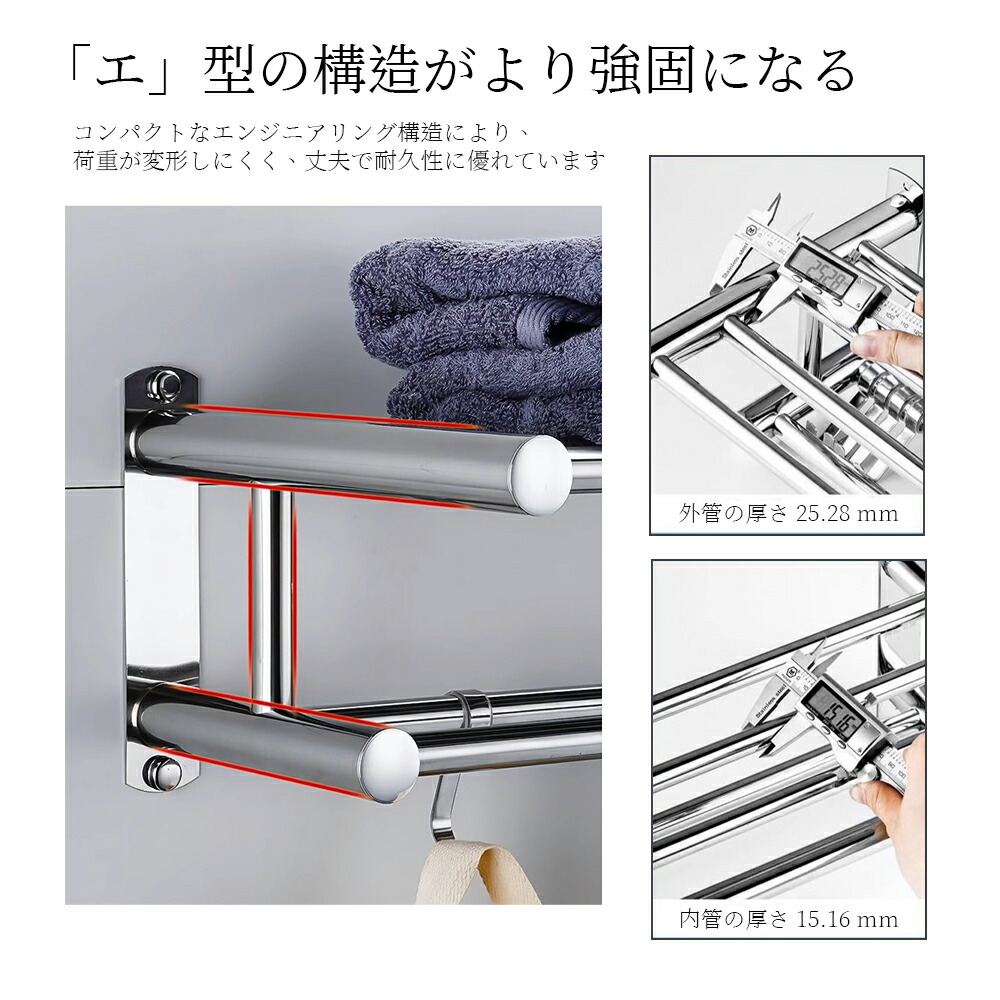 「エ」型の構造がより強固になる

コンパクトなエンジニアリング構造により、
荷重が変形しにくく、丈夫で耐久性に優れています

25.28

外管の厚さ 25.28 mm

15.16

内管の厚さ 15.16 mm