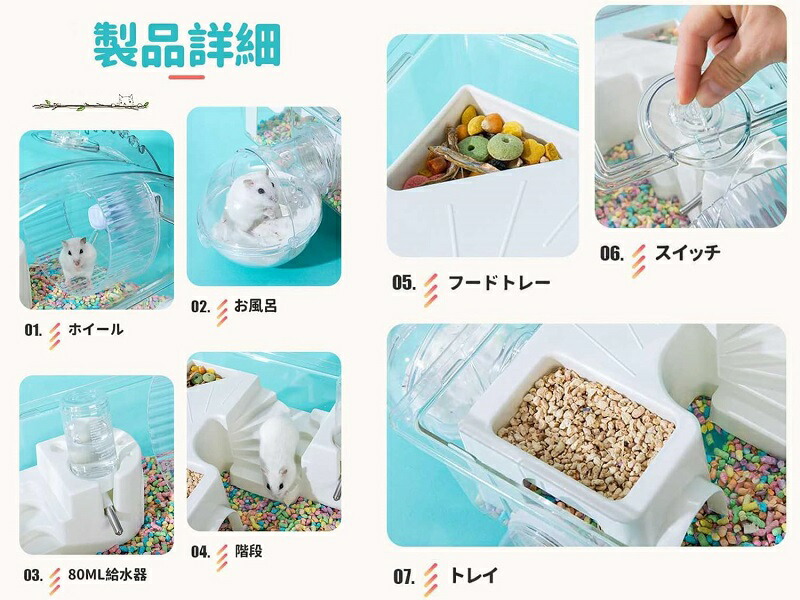 製品詳細

01. ホイール

02. お風呂

03. 80ML給水器

04. 階段

05. フードトレー

06. スイッチ

07. トレイ