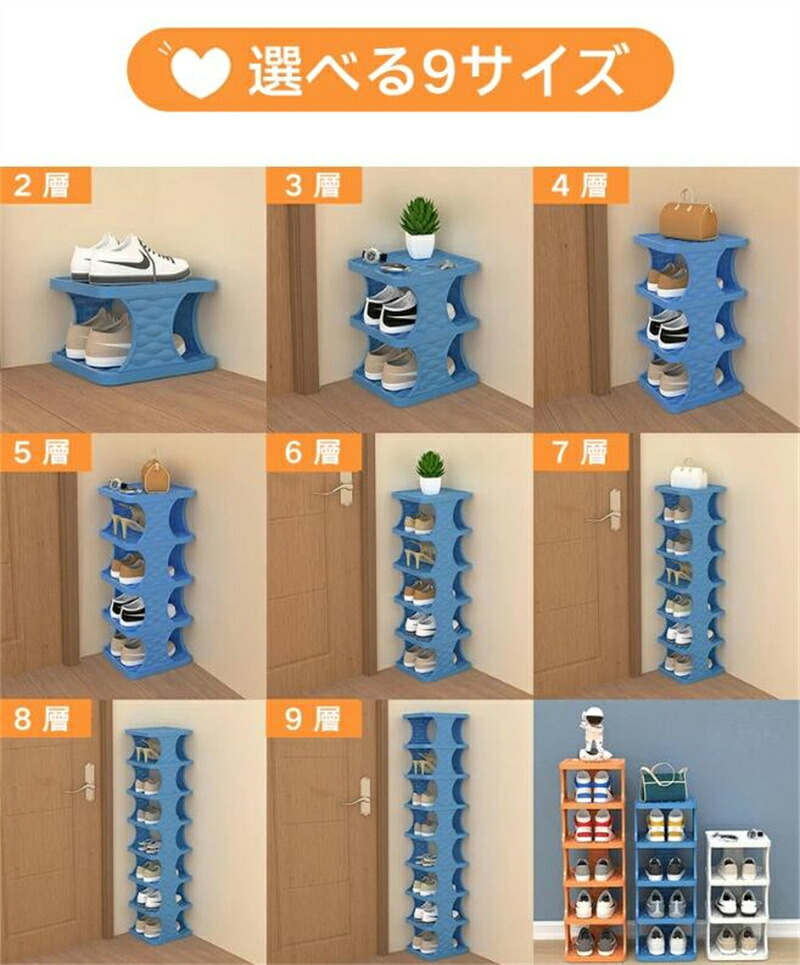 選べる9サイズ

2 層

3 層

4 層

5 層

6 層

7 層

8 層

9 層