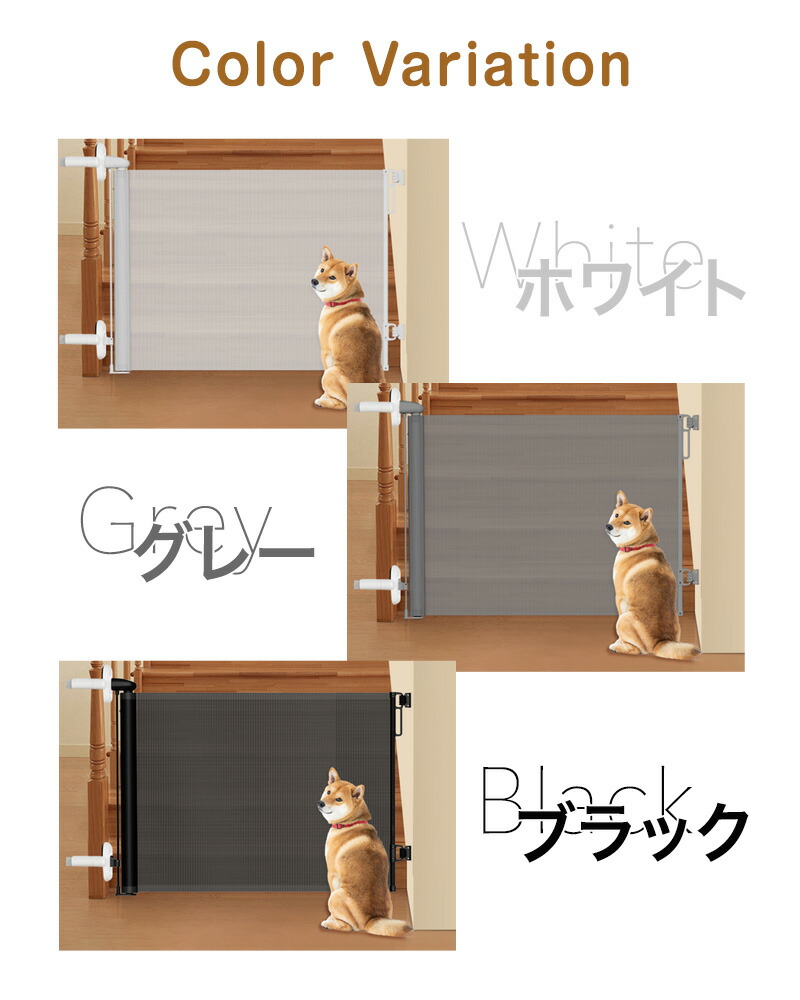 Color Variation

White
ホワイト

Grey
グレー

Black
ブラック