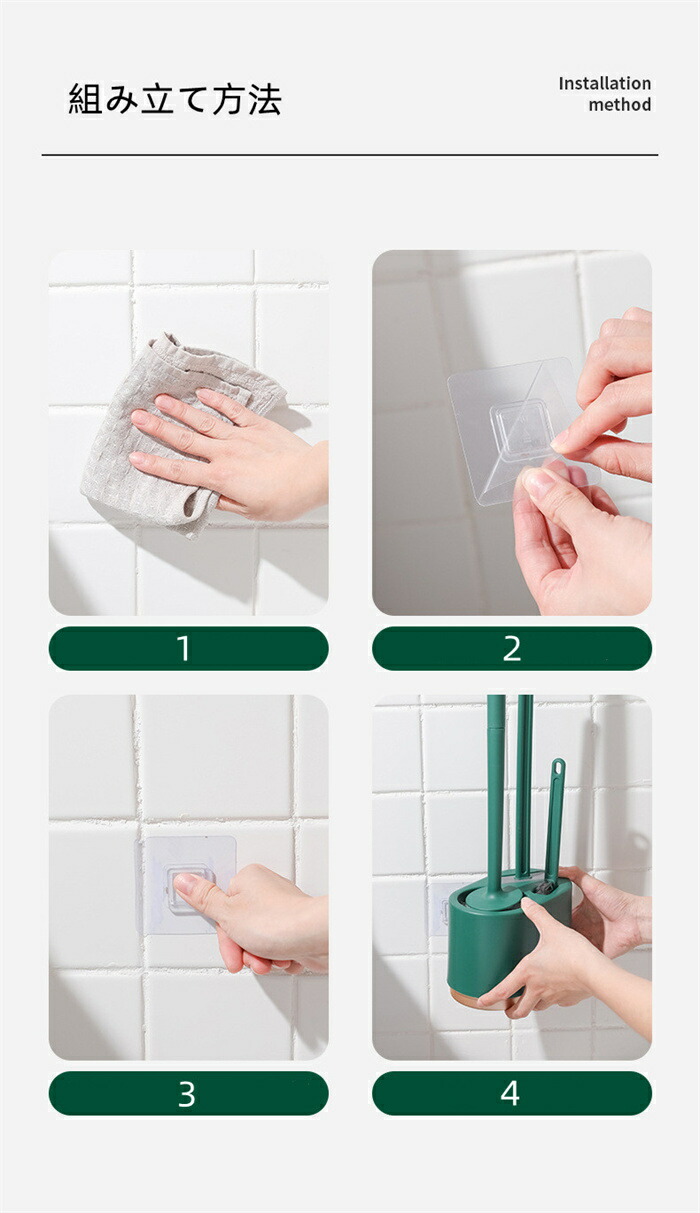 組み立て方法

Installation method

1

2

3

4