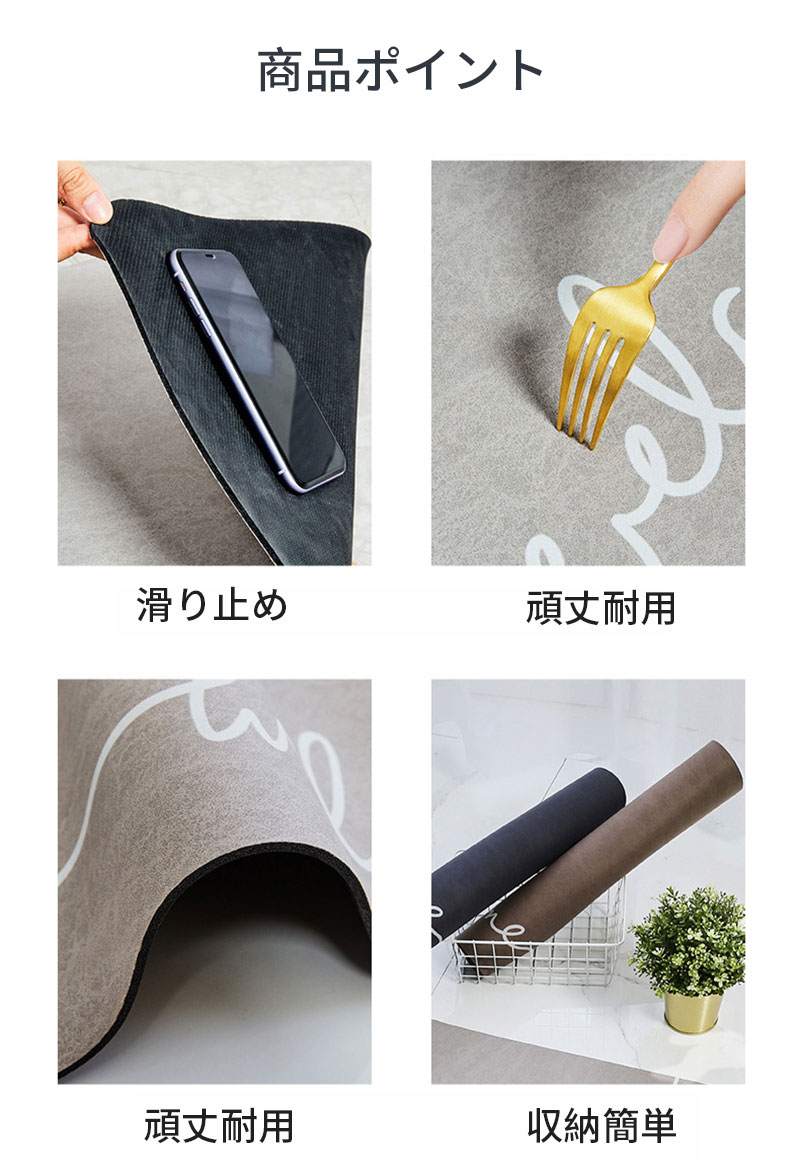 商品ポイント

滑り止め

頑丈耐用

頑丈耐用

収納簡単