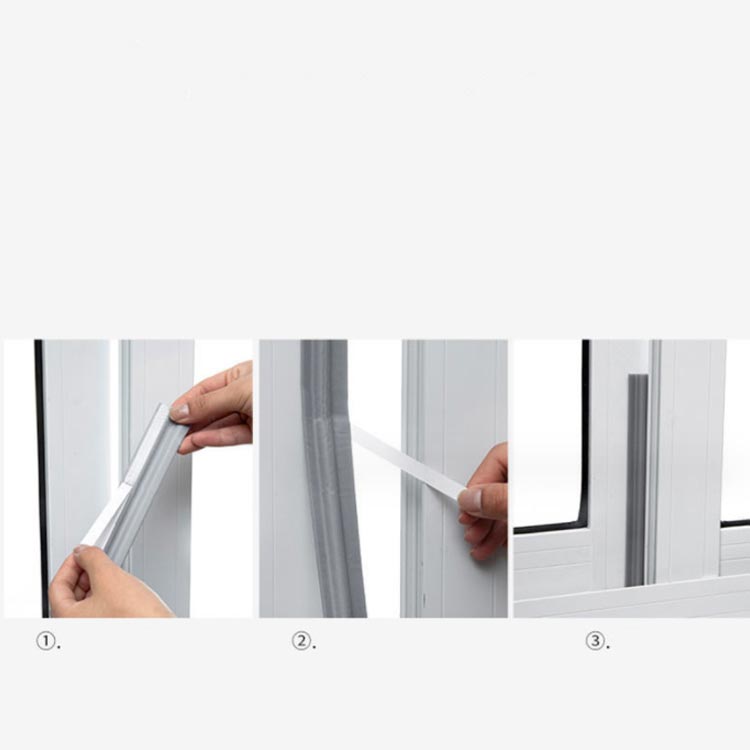 ①.

②.

③.