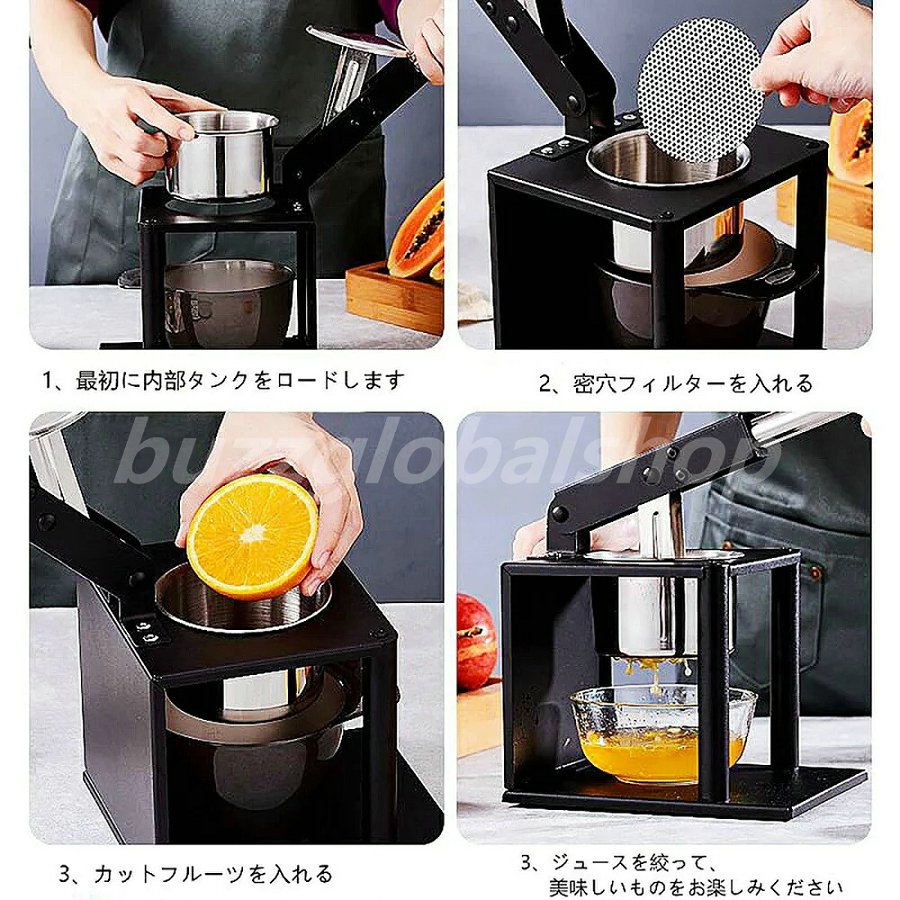 1、最初に内部タンクをロードします

2、密穴フィルターを入れる

buzzglobalshop

3、カットフルーツを入れる

3、ジュースを絞って、美味しいものをお楽しみください