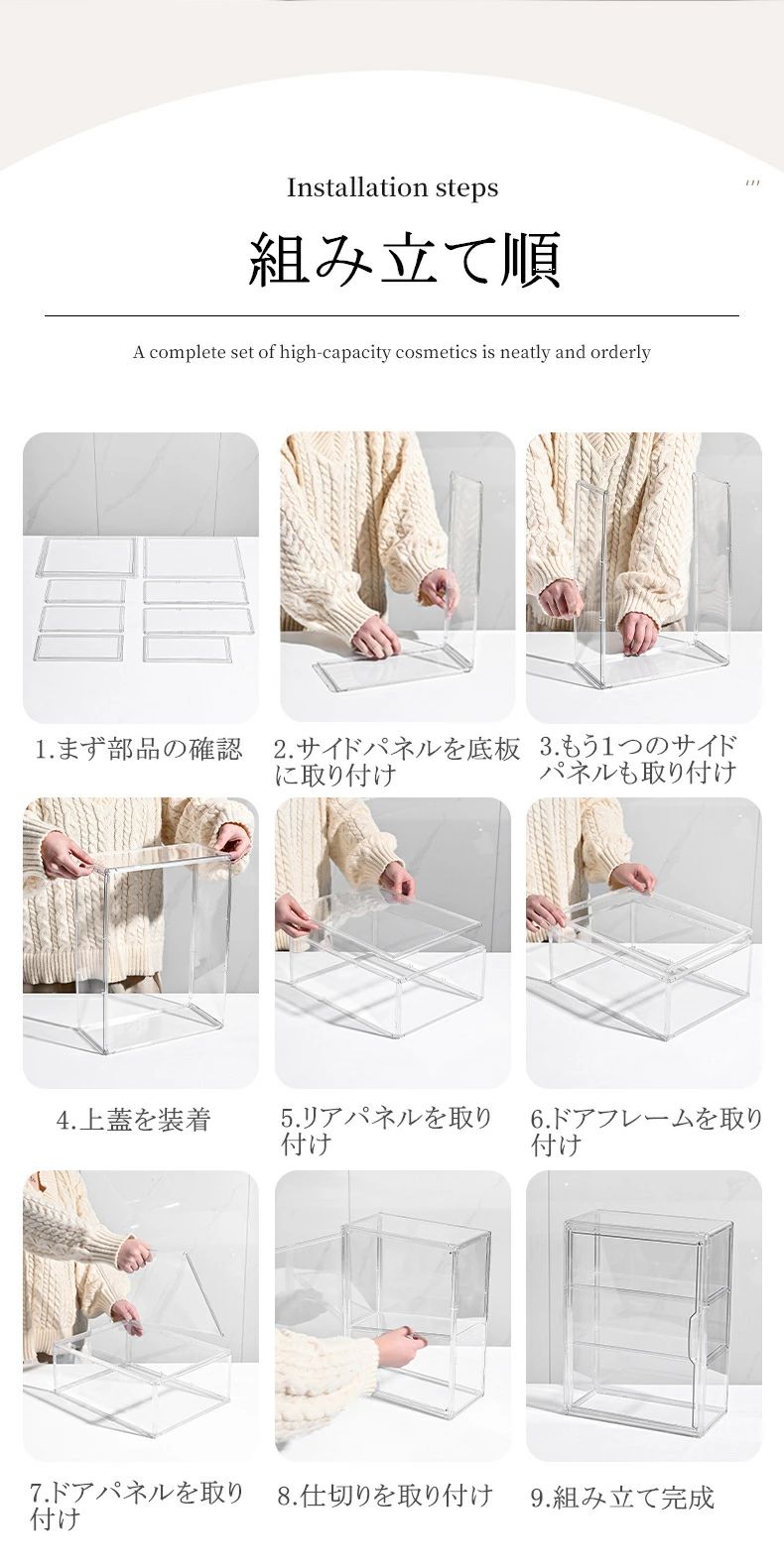 Installation steps

組み立て順

A complete set of high-capacity cosmetics is neatly and orderly

1.まず部品の確認

2.サイドパネルを底板に取り付け

3.もう1つのサイドパネルも取り付け

4.上蓋を装着

5.リアパネルを取り付け

6.ドアフレームを取り付け

7.ドアパネルを取り付け

8.仕切りを取り付け

9.組み立て完成