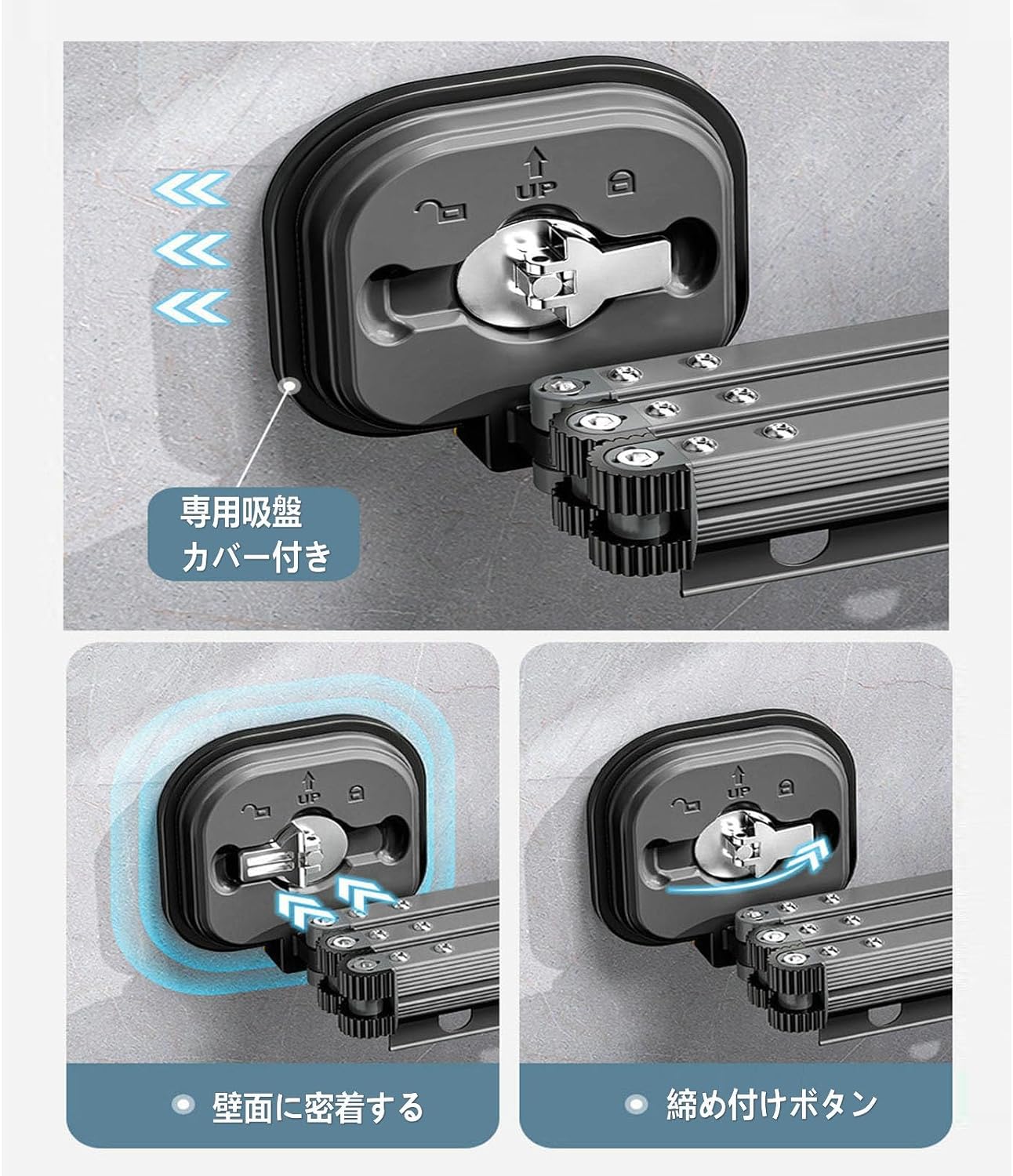 UP

専用吸盤
カバー付き

UP

UP

壁面に密着する

締め付けボタン