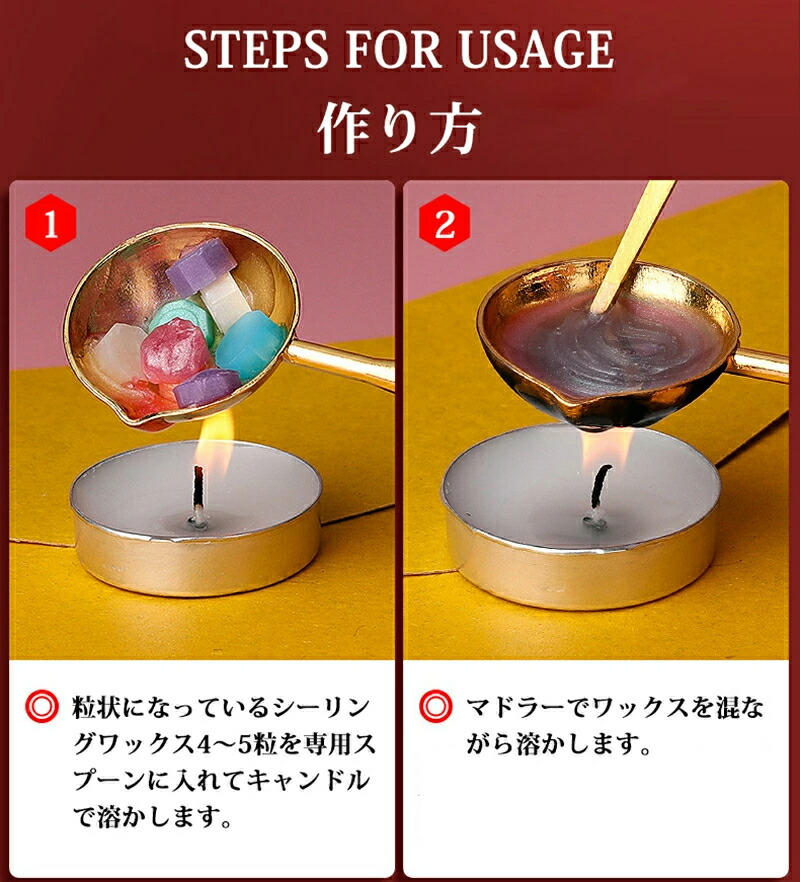 STEPS FOR USAGE
作り方

1

◎ 粒状になっているシーリングワックス4～5粒を専用スプーンに入れてキャンドルで溶かします。

2

◎ マドラーでワックスを混ながら溶かします。