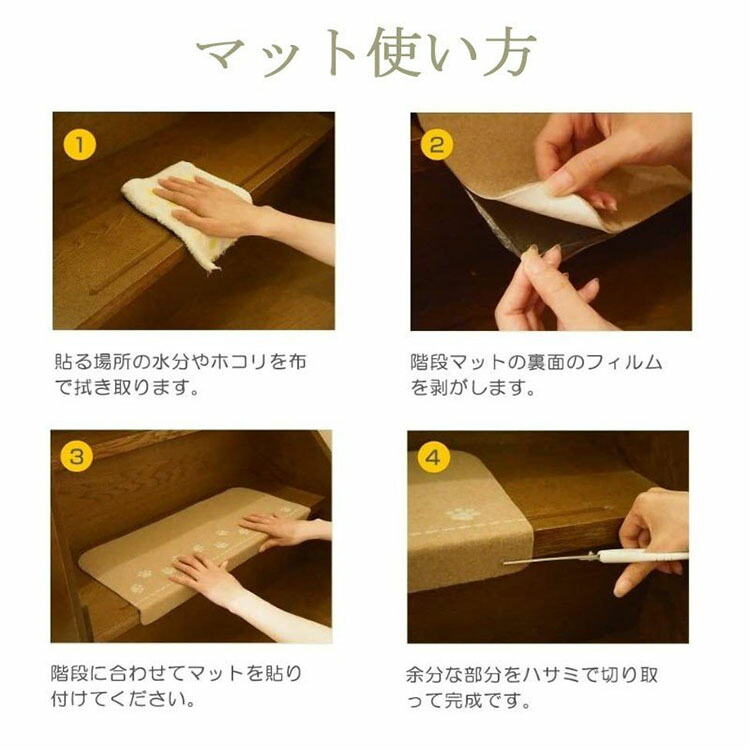 マット使い方

1

貼る場所の水分やホコリを布で拭き取ります。

2

階段マットの裏面のフィルムを剥がします。

3

階段に合わせてマットを貼り付けてください。

4

余分な部分をハサミで切り取って完成です。