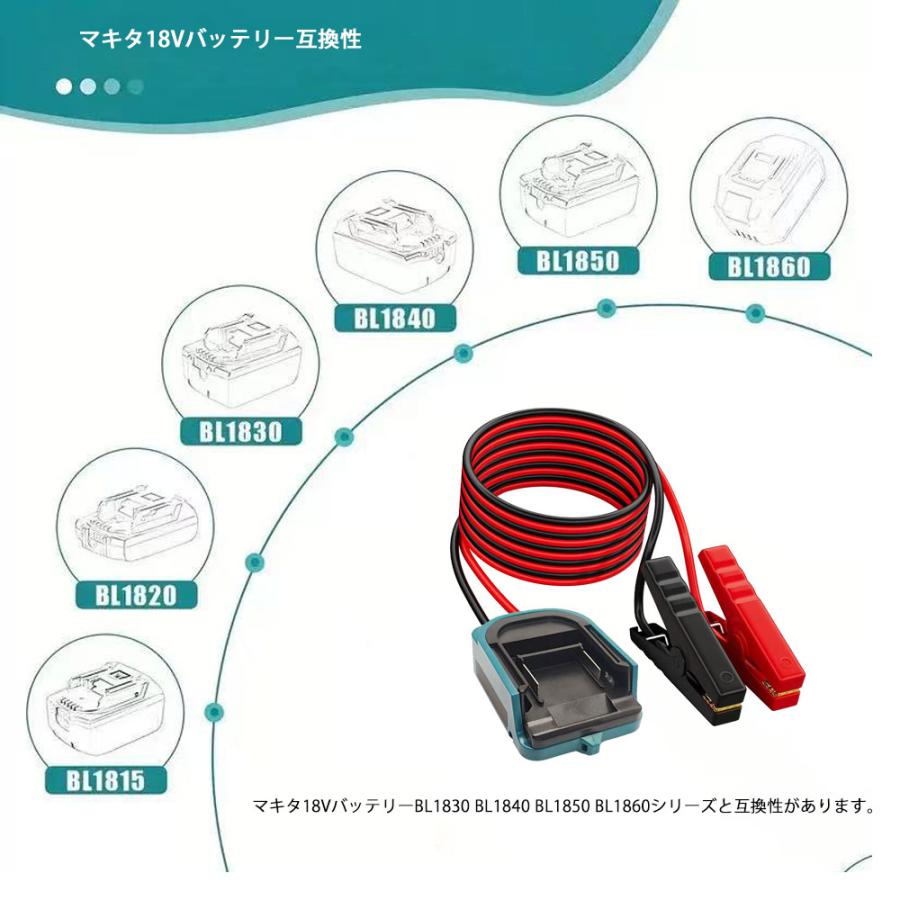 マキタ18Vバッテリー互換性

BL1850

BL1860

BL1840

BL1830

BL1820

BL1815

マキタ18VバッテリーBL1830 BL1840 BL1850 BL1860シリーズと互換性があります。