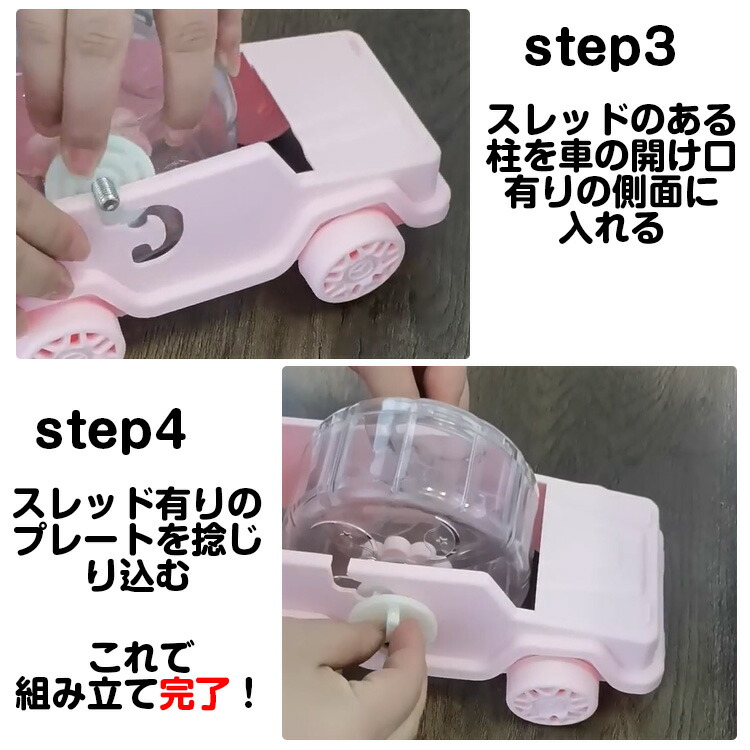 step3

スレッドのある柱を車の開け口有りの側面に入れる

step4

スレッド有りのプレートを捻じり込む

これで組み立て完了！