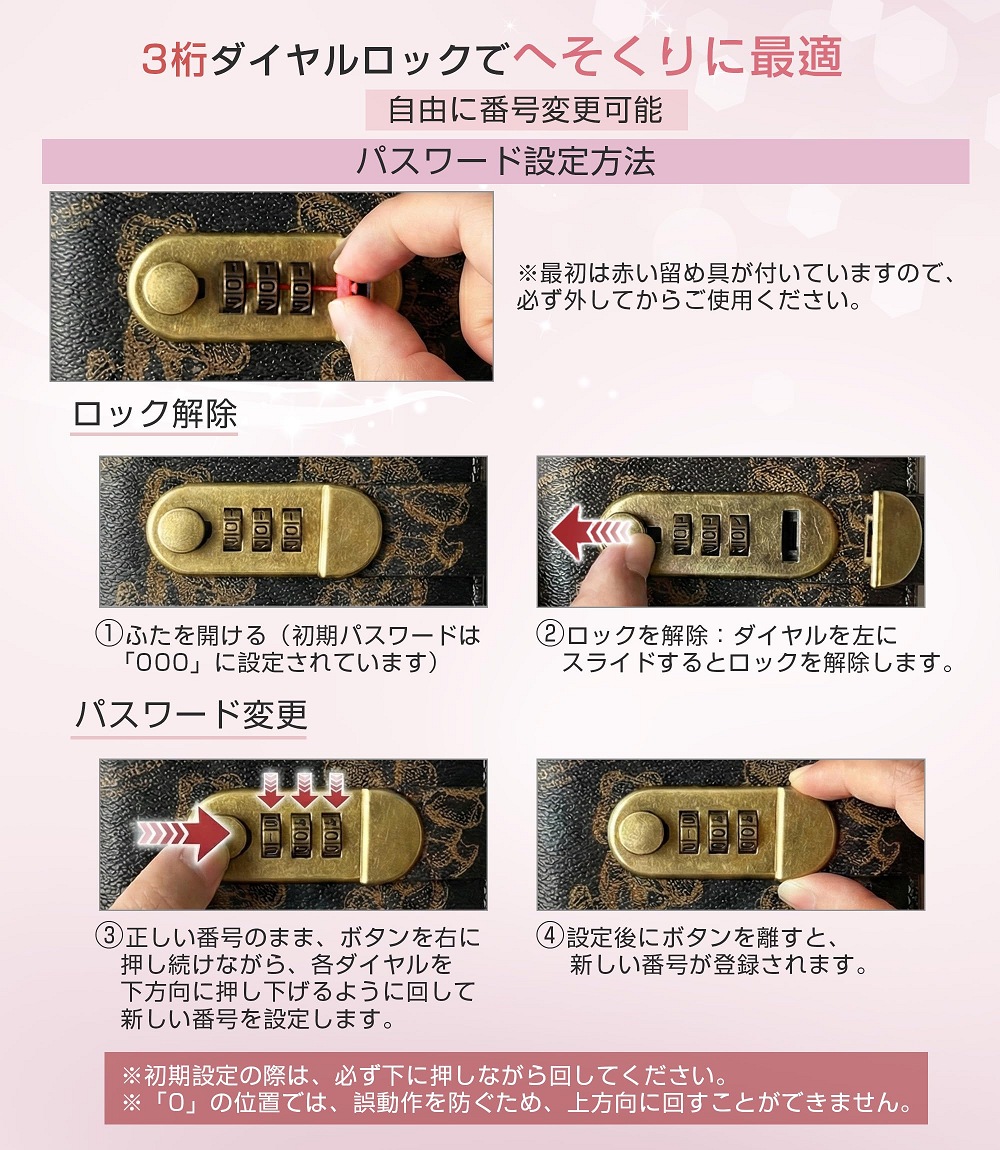 3桁ダイヤルロックでへそくりに最適

自由に番号変更可能

パスワード設定方法

※最初は赤い留め具が付いていますので、必ず外してからご使用ください。

ロック解除

①ふたを開ける（初期パスワードは「000」に設定されています）

②ロックを解除：ダイヤルを左にスライドするとロックを解除します。

パスワード変更

③正しい番号のまま、ボタンを右に押し続けながら、各ダイヤルを下方向に押し下げるように回して新しい番号を設定します。

④設定後にボタンを離すと、新しい番号が登録されます。

※初期設定の際は、必ず下に押しながら回してください。
※「0」の位置では、誤動作を防ぐため、上方向に回すことができません。